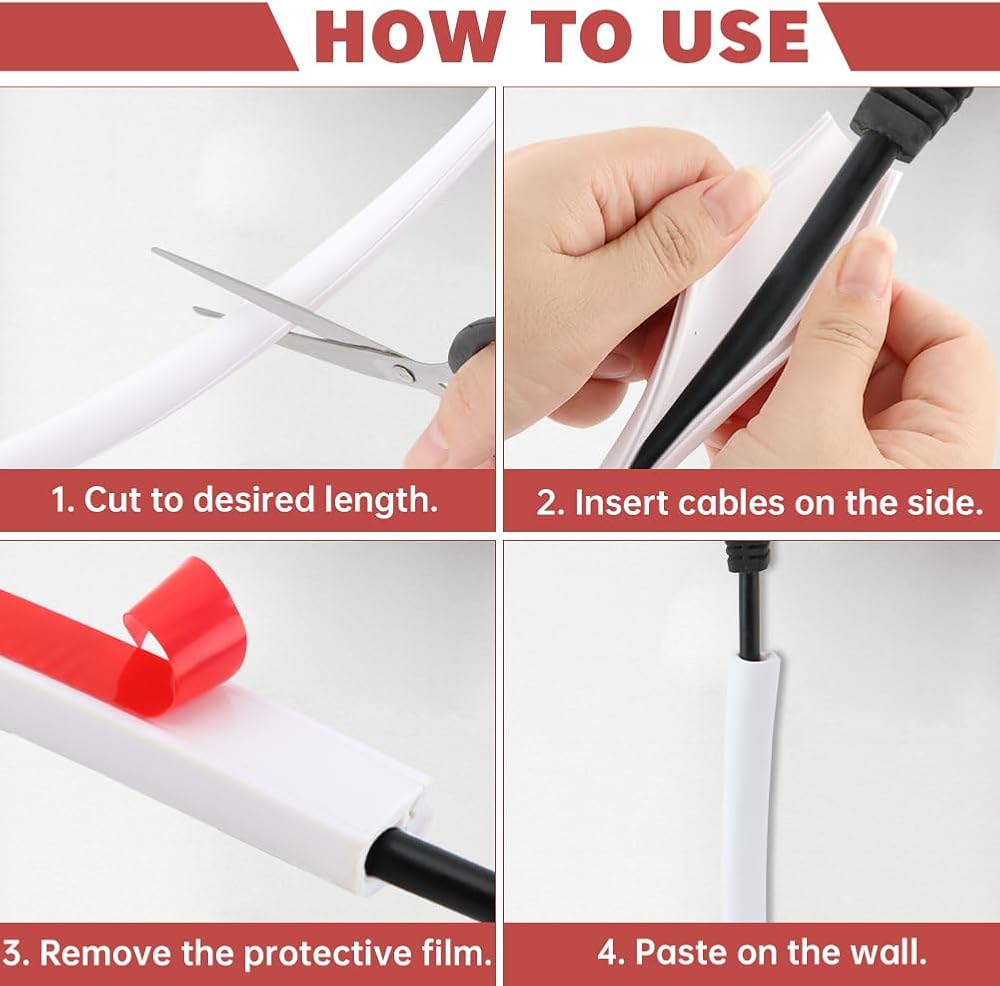 HOW TO USE

1. Cut to desired length.

2. Insert cables on the side.

3. Remove the protective film.

4. Paste on the wall.