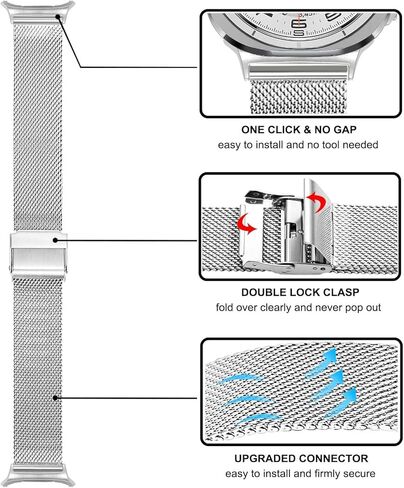 ONE CLICK & NO GAP
easy to install and no tool needed

DOUBLE LOCK CLASP
fold over clearly and never pop out

UPGRADED CONNECTOR
easy to install and firmly secure