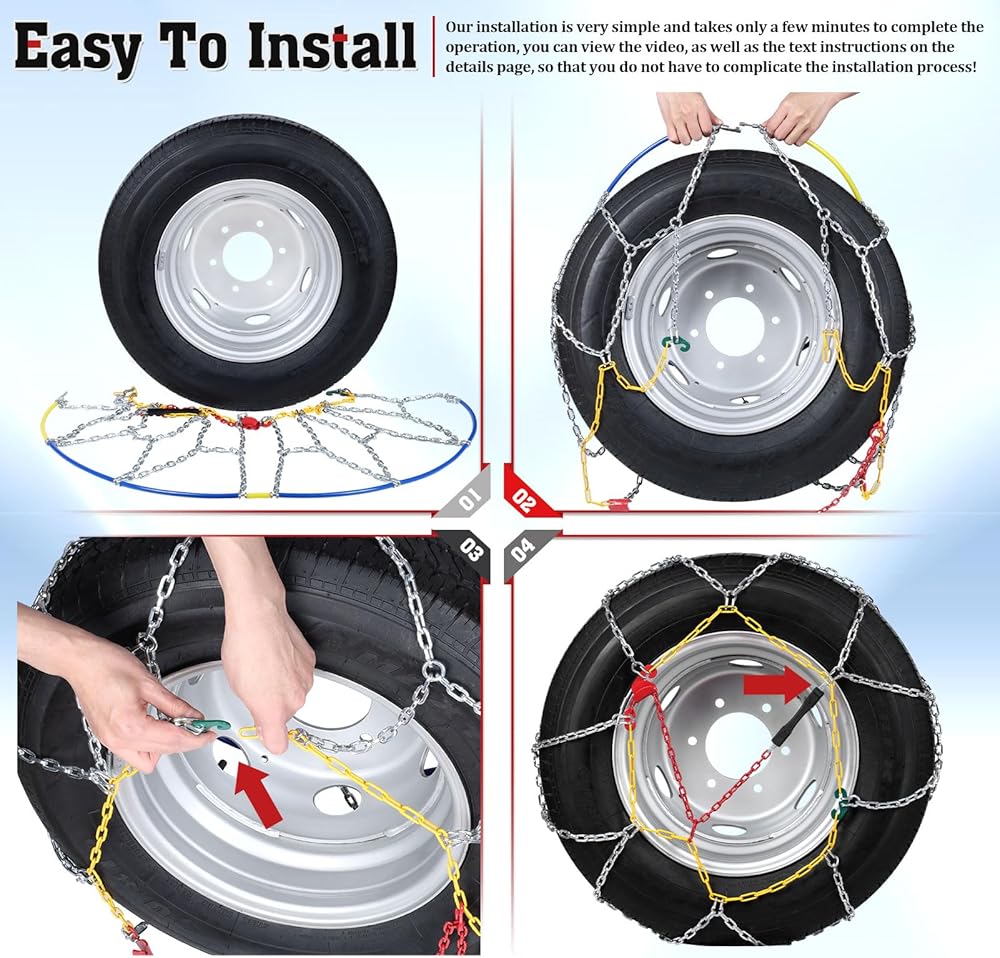 Easy To Install

Our installation is very simple and takes only a few minutes to complete the operation, you can view the video, as well as the text instructions on the details page, so that you do not have to complicate the installation process!

01

02

03

04