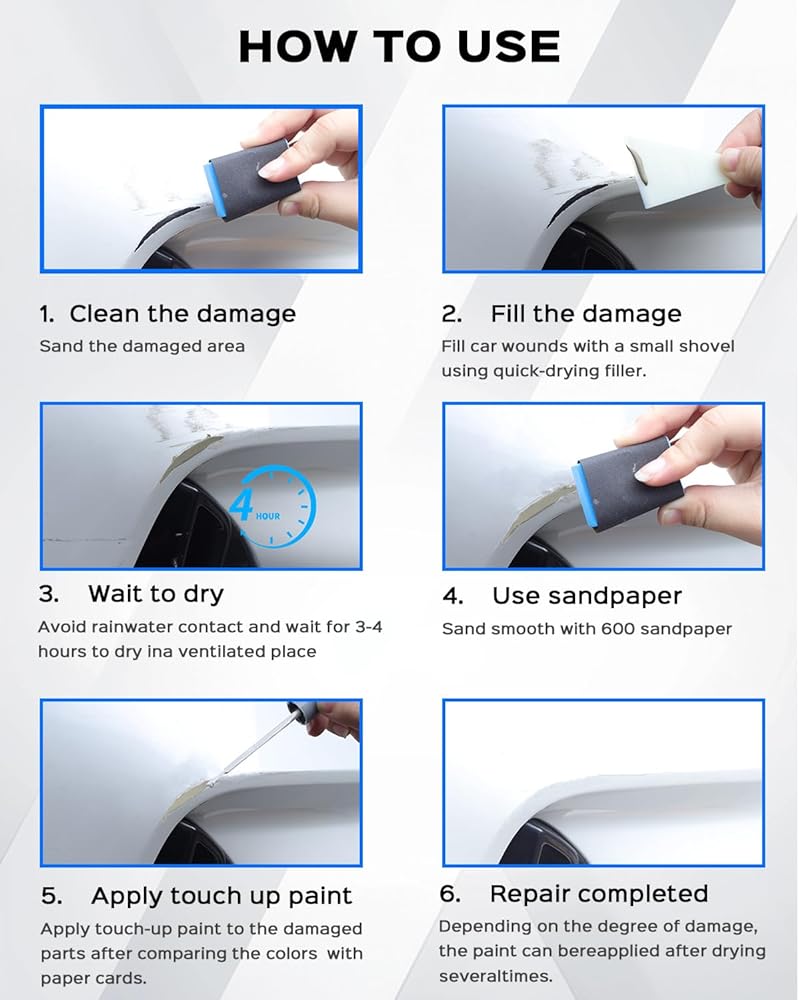 HOW TO USE

1. Clean the damage
Sand the damaged area

2. Fill the damage
Fill car wounds with a small shovel using quick-drying filler.

4 HOUR

3. Wait to dry
Avoid rainwater contact and wait for 3-4 hours to dry ina ventilated place

4. Use sandpaper
Sand smooth with 600 sandpaper

5. Apply touch up paint
Apply touch-up paint to the damaged parts after comparing the colors with paper cards.

6. Repair completed
Depending on the degree of damage, the paint can bereapplied after drying severaltimes.