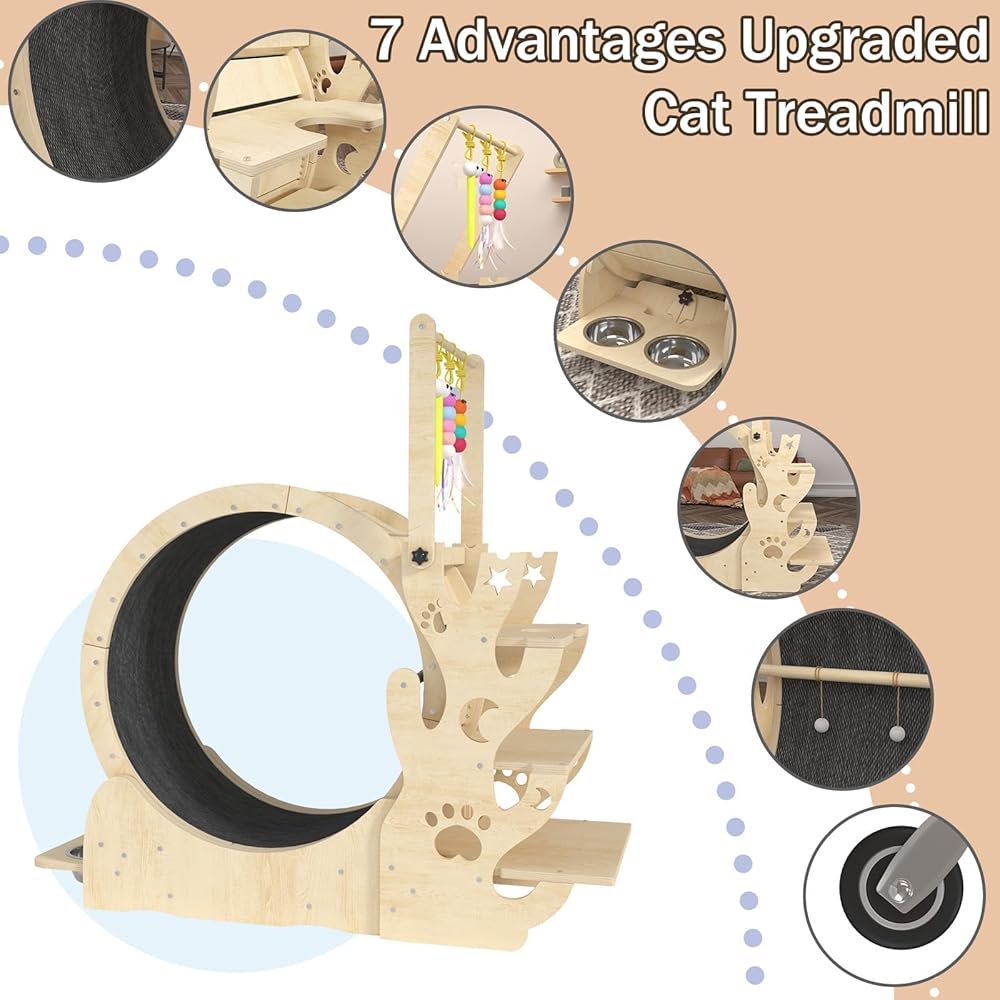 7 Advantages Upgraded
Cat Treadmill