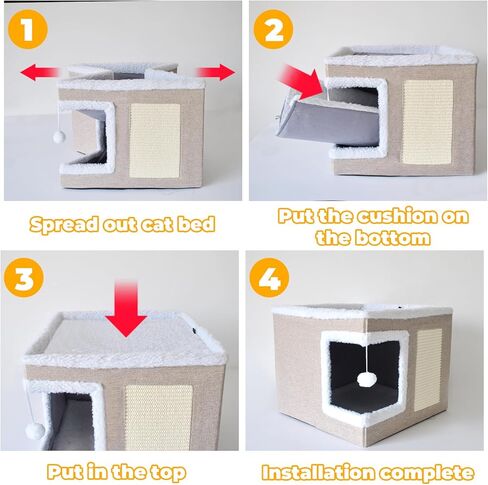 1

Spread out cat bed

2

Put the cushion on the bottom

3

Put in the top

4

Installation complete