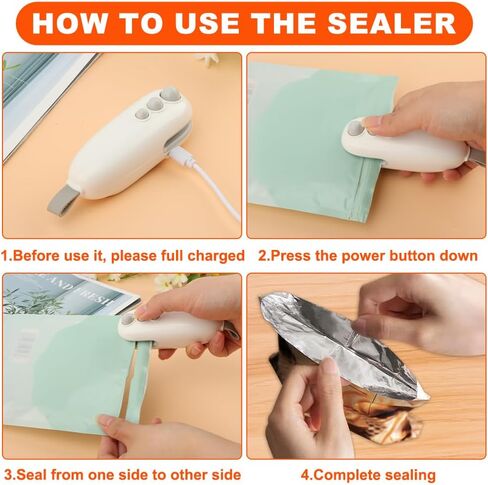 HOW TO USE THE SEALER

1.Before use it, please full charged

2.Press the power button down

3.Seal from one side to other side

4.Complete sealing