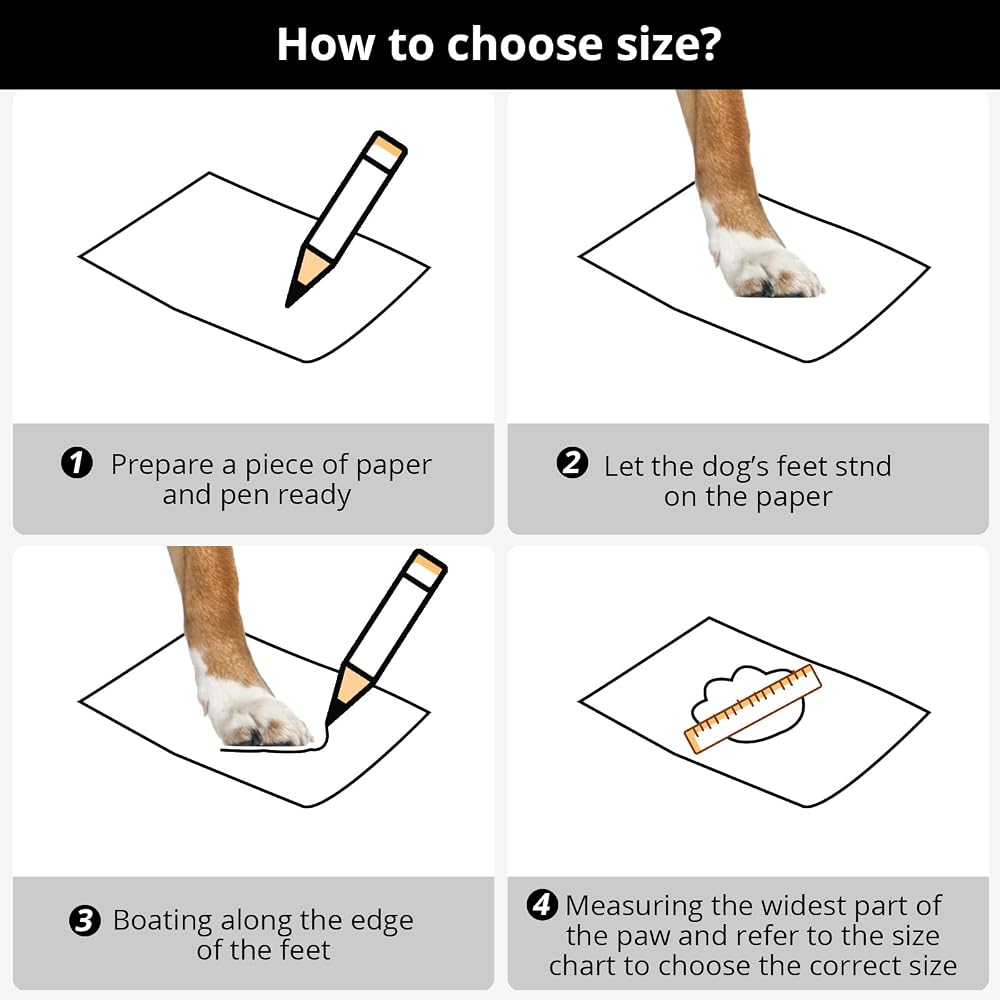 How to choose size?

1 Prepare a piece of paper and pen ready

2 Let the dog's feet stnd on the paper

3 Boating along the edge of the feet

4 Measuring the widest part of the paw and refer to the size chart to choose the correct size