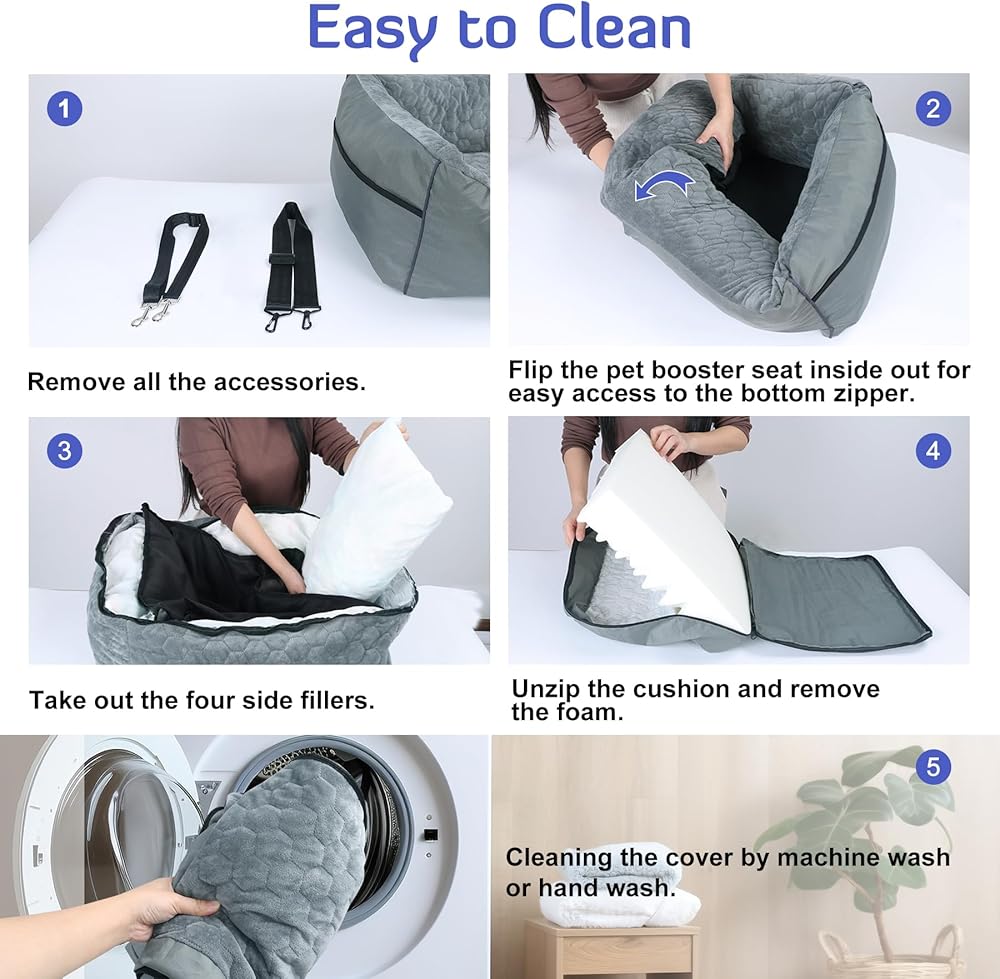 Easy to Clean

1

Remove all the accessories.

2

Flip the pet booster seat inside out for easy access to the bottom zipper.

3

Take out the four side fillers.

4

Unzip the cushion and remove the foam.

5

Cleaning the cover by machine wash or hand wash.