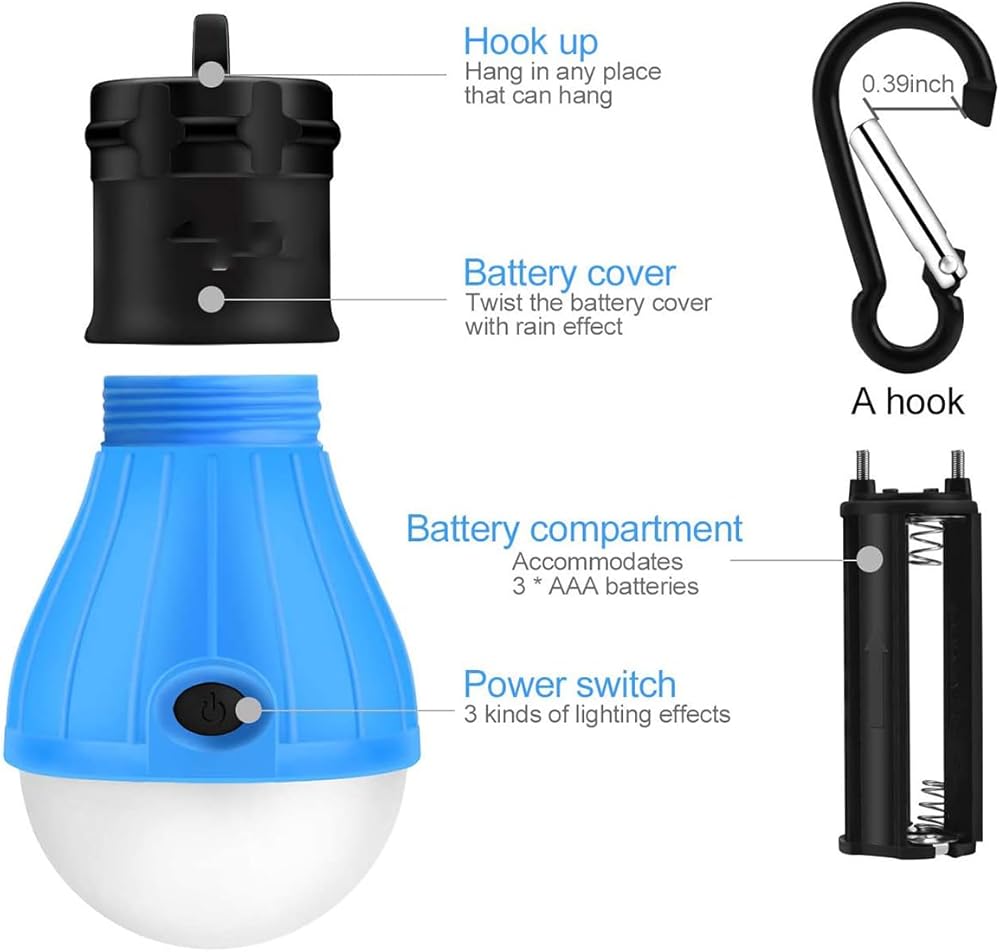 Hook up
Hang in any place that can hang

0.39inch

Battery cover
Twist the battery cover with rain effect

A hook

Battery compartment
Accommodates 3 * AAA batteries

Power switch
3 kinds of lighting effects