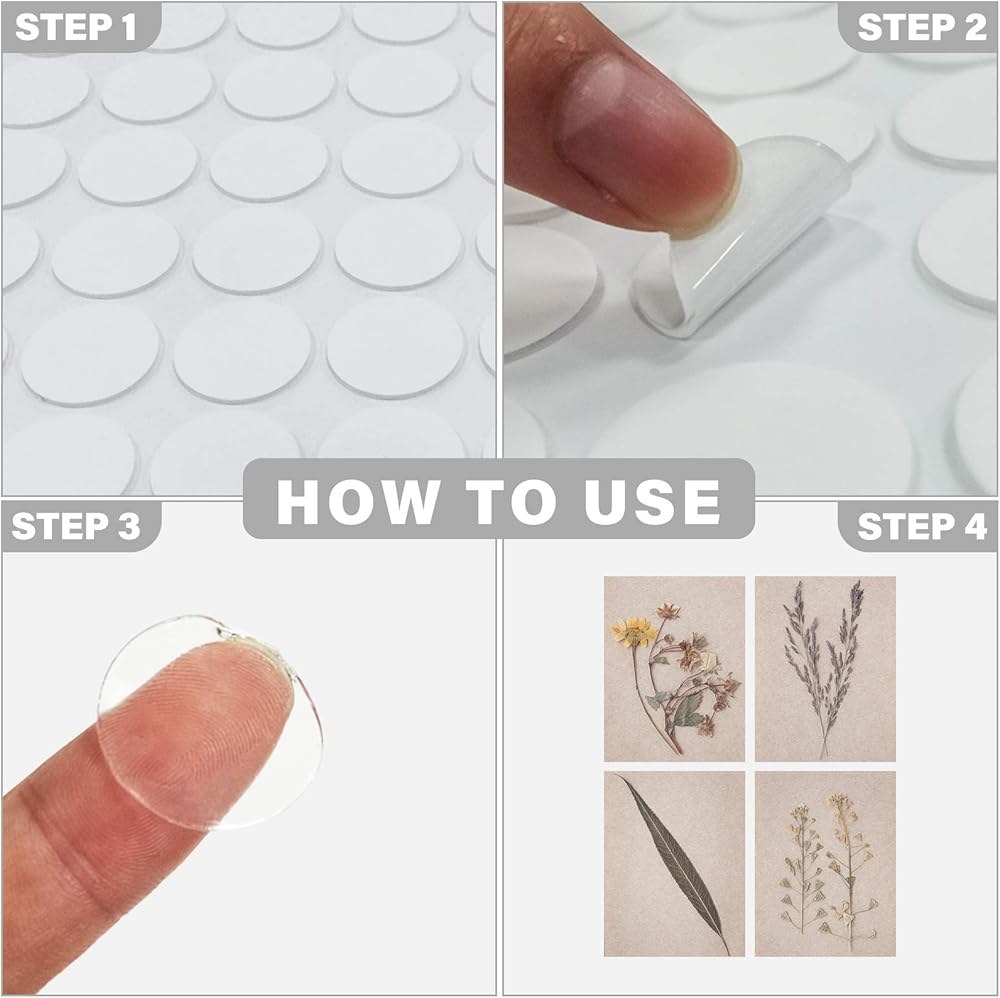 STEP 1

STEP 2

HOW TO USE

STEP 3

STEP 4