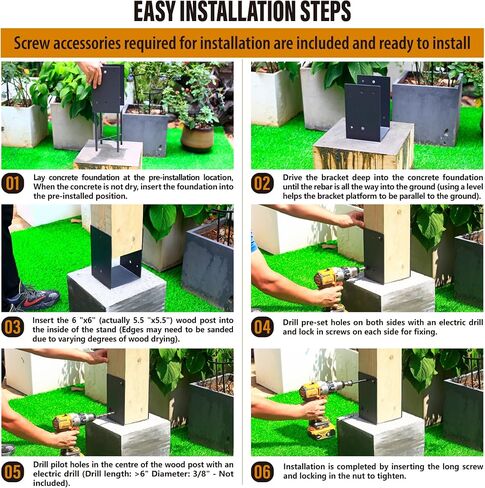 EASY INSTALLATION STEPS

Screw accessories required for installation are included and ready to install

01 Lay concrete foundation at the pre-installation location, When the concrete is not dry, insert the foundation into the pre-installed position.

02 Drive the bracket deep into the concrete foundation until the rebar is all the way into the ground (using a level helps the bracket platform to be parallel to the ground).

03 Insert the 6 "x6" (actually 5.5 "x5.5") wood post into the inside of the stand (Edges may need to be sanded due to varying degrees of wood drying).

04 Drill pre-set holes on both sides with an electric drill and lock in screws on each side for fixing.

05 Drill pilot holes in the centre of the wood post with an electric drill (Drill length: >6" Diameter: 3/8" - Not included).

06 Installation is completed by inserting the long screw and locking in the nut to tighten.