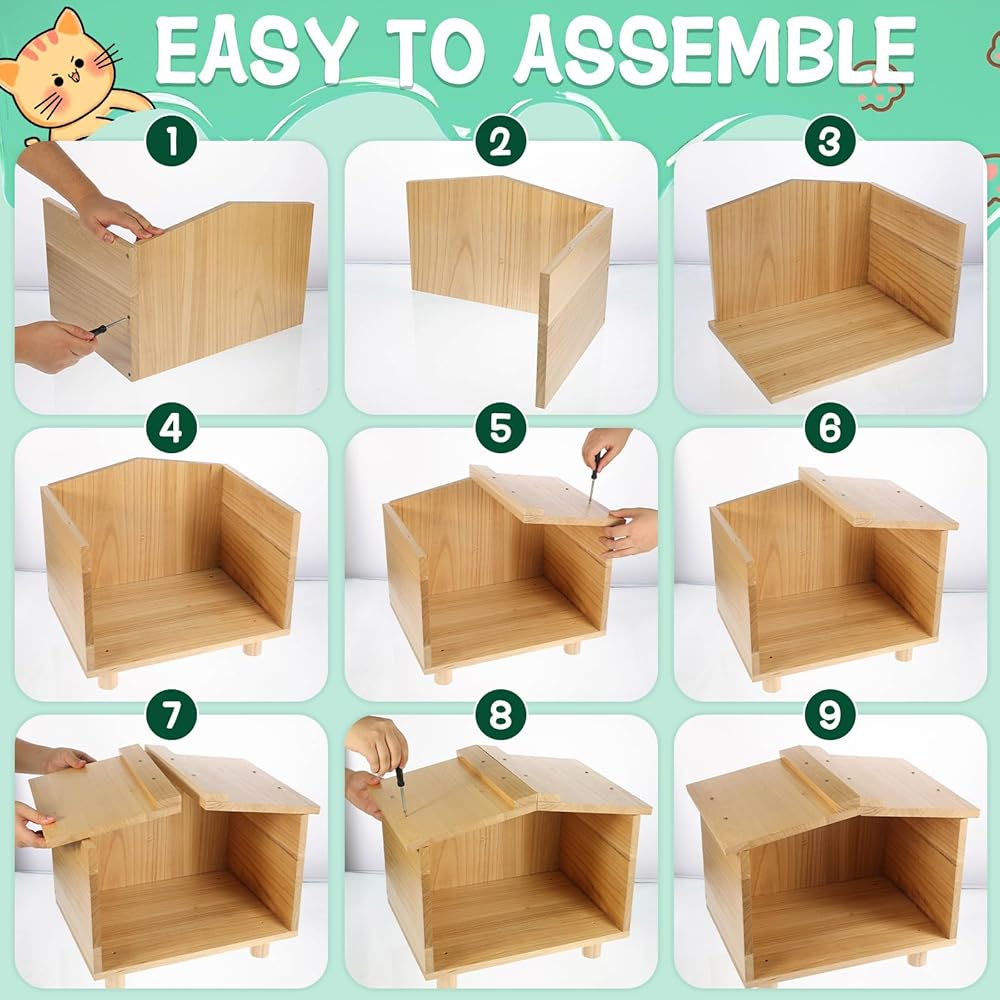 EASY TO ASSEMBLE

1

2

3

4

5

6

7

8

9