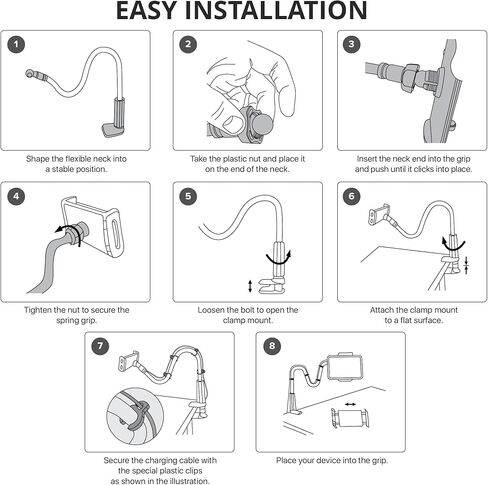 EASY INSTALLATION

1

Shape the flexible neck into a stable position.

2

Take the plastic nut and place it on the end of the neck.

3

Insert the neck end into the grip and push until it clicks into place.

4

Tighten the nut to secure the spring grip.

5

Loosen the bolt to open the clamp mount.

6

Attach the clamp mount to a flat surface.

7

Secure the charging cable with the special plastic clips as shown in the illustration.

8

Place your device into the grip.