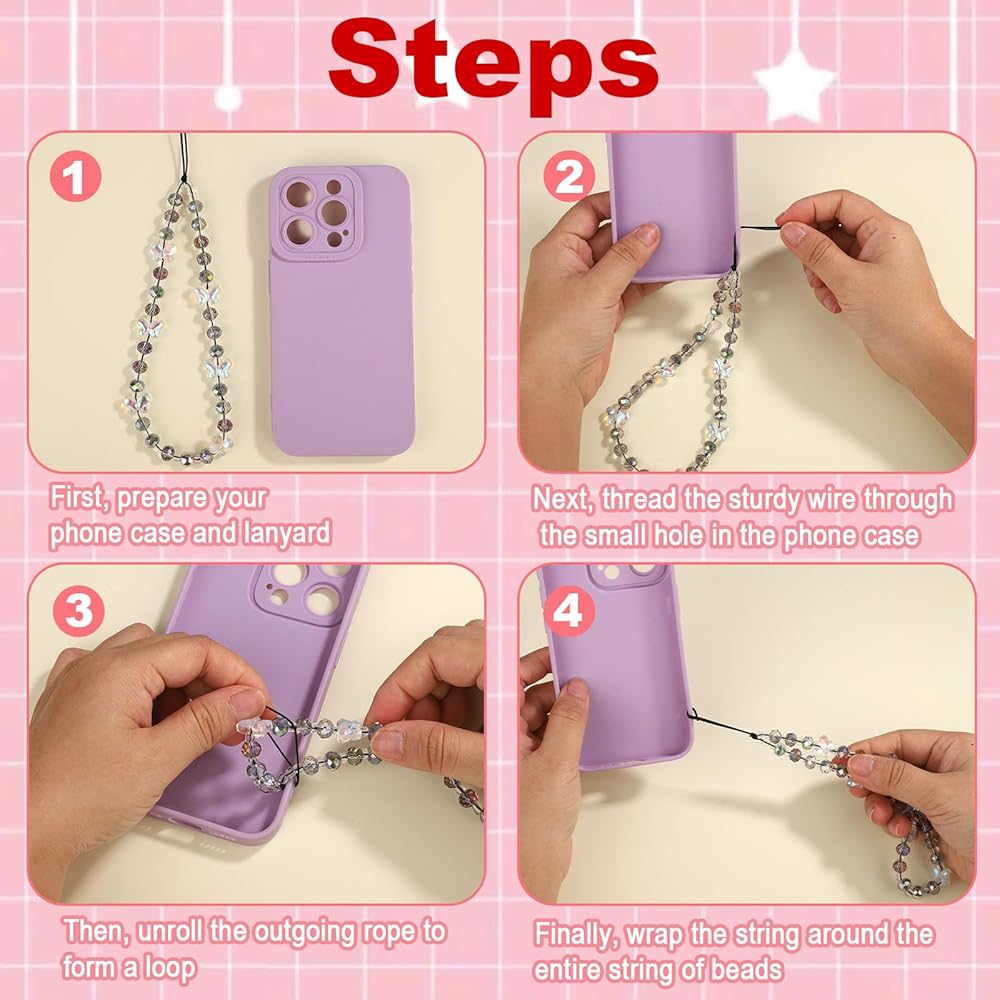 Steps

1

First, prepare your phone case and lanyard

2

Next, thread the sturdy wire through the small hole in the phone case

3

Then, unroll the outgoing rope to form a loop

4

Finally, wrap the string around the entire string of beads