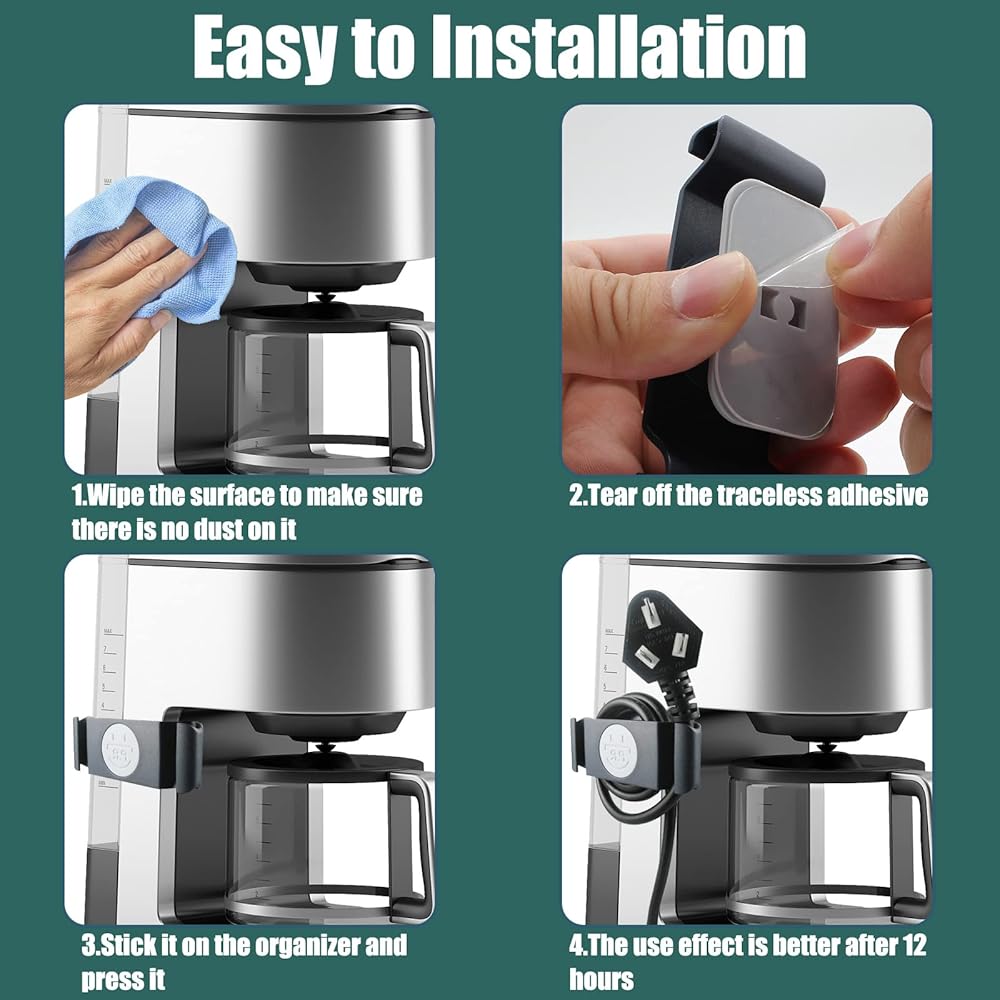 Easy to Installation

1.Wipe the surface to make sure there is no dust on it

2.Tear off the traceless adhesive

3.Stick it on the organizer and press it

4.The use effect is better after 12 hours