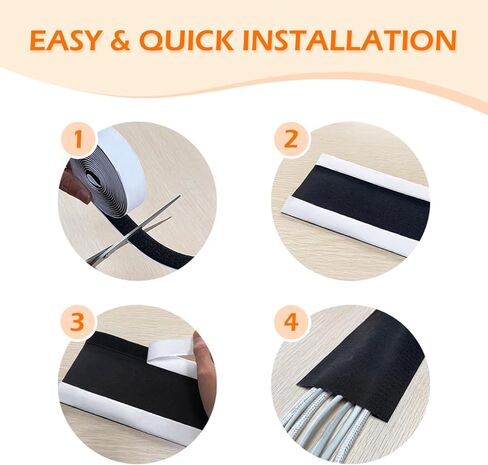 EASY & QUICK INSTALLATION

1

2

3

4