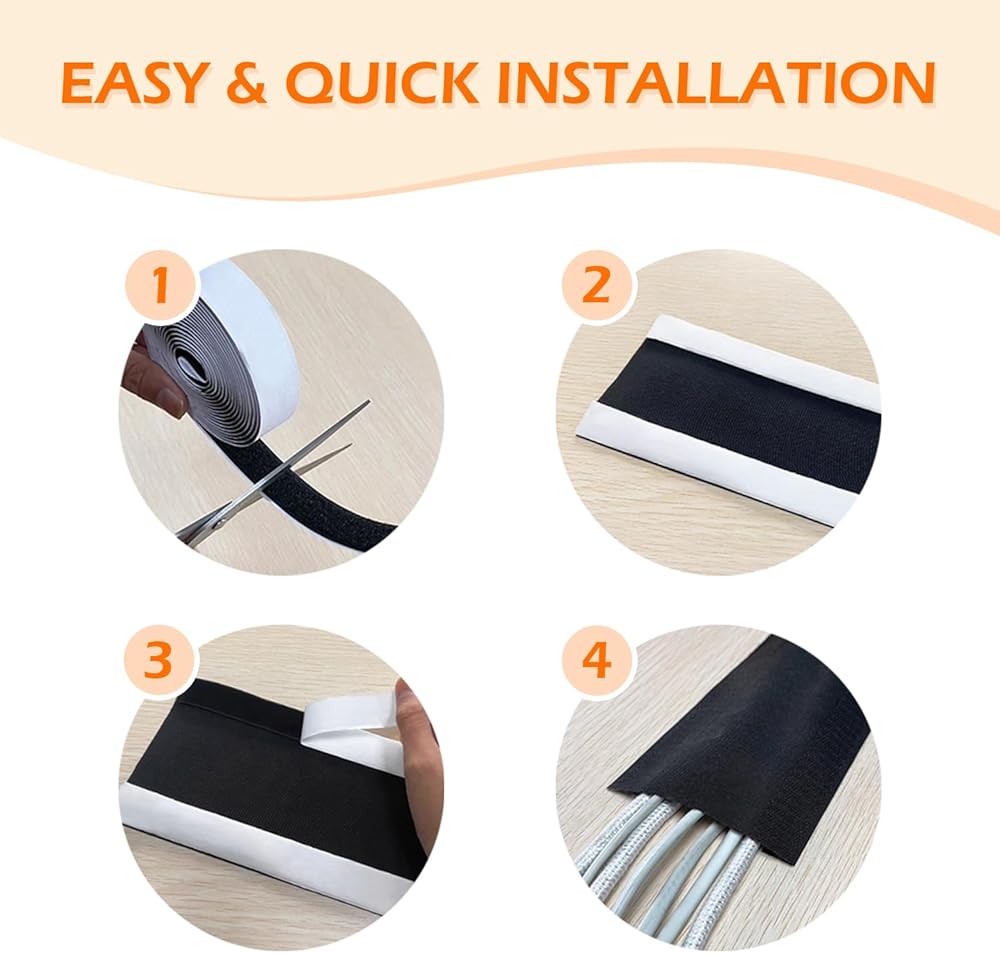 EASY & QUICK INSTALLATION

1

2

3

4