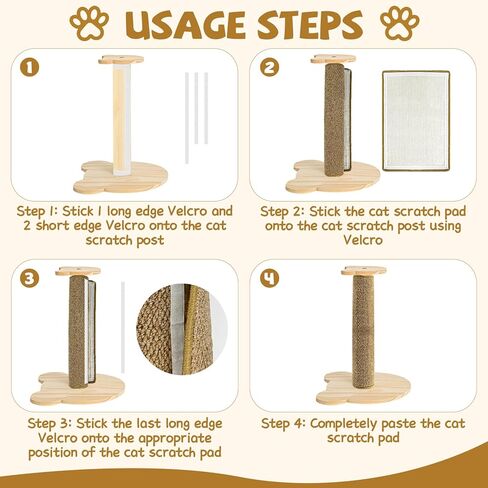 USAGE STEPS

1

Step 1: Stick 1 long edge Velcro and 2 short edge Velcro onto the cat scratch post

2

Step 2: Stick the cat scratch pad onto the cat scratch post using Velcro

3

Step 3: Stick the last long edge Velcro onto the appropriate position of the cat scratch pad

4

Step 4: Completely paste the cat scratch pad