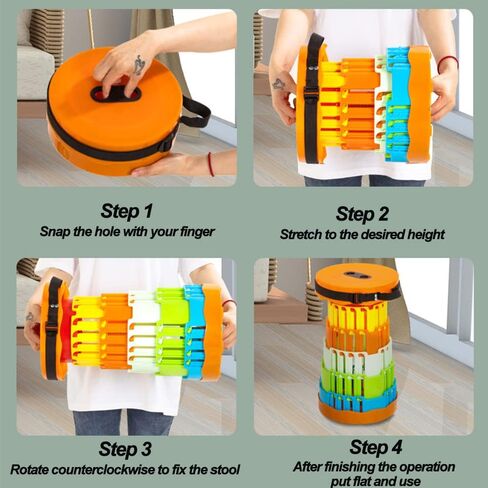 Step 1
Snap the hole with your finger

Step 2
Stretch to the desired height

Step 3
Rotate counterclockwise to fix the stool

Step 4
After finishing the operation put flat and use