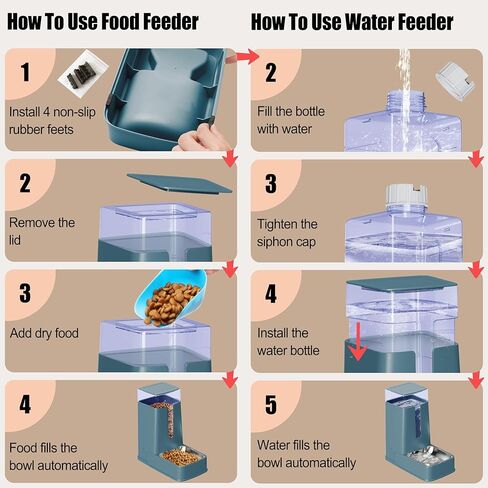 How To Use Food Feeder

1
Install 4 non-slip rubber feets

2
Remove the lid

3
Add dry food

4
Food fills the bowl automatically

How To Use Water Feeder

2
Fill the bottle with water

3
Tighten the siphon cap

4
Install the water bottle

5
Water fills the bowl automatically