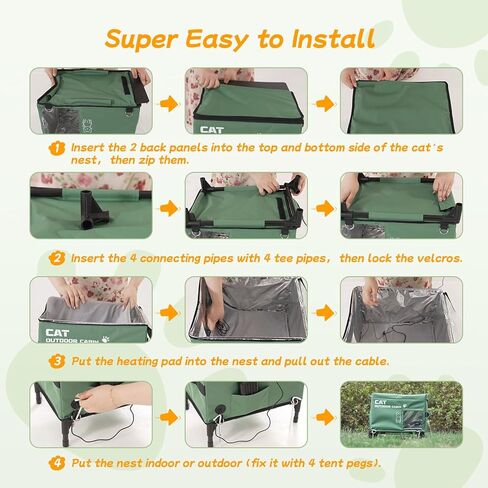 Super Easy to Install

CAT

1 Insert the 2 back panels into the top and bottom side of the cat's nest, then zip them.

2 Insert the 4 connecting pipes with 4 tee pipes, then lock the velcros.

CAT OUTDOOR Cabin

3 Put the heating pad into the nest and pull out the cable.

CAT OUTDOOR Cabin

4 Put the nest indoor or outdoor (fix it with 4 tent pegs).