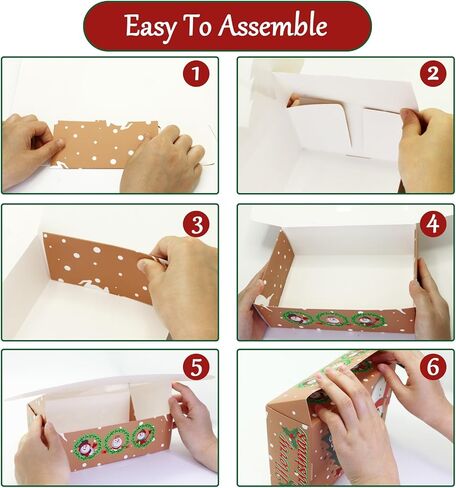 Easy To Assemble

1

2

3

4

5

6

Merry Christmas