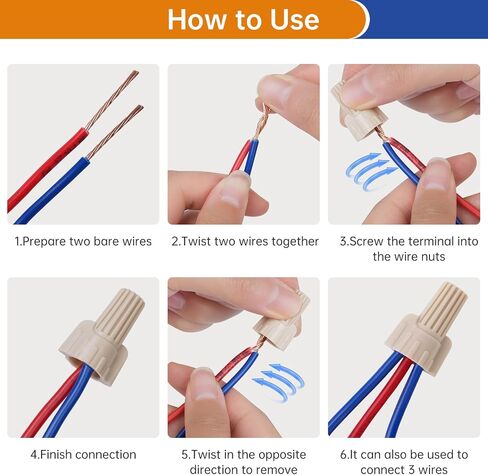 How to Use

1.Prepare two bare wires

2.Twist two wires together

3.Screw the terminal into the wire nuts

4.Finish connection

5.Twist in the opposite direction to remove

6.It can also be used to connect 3 wires