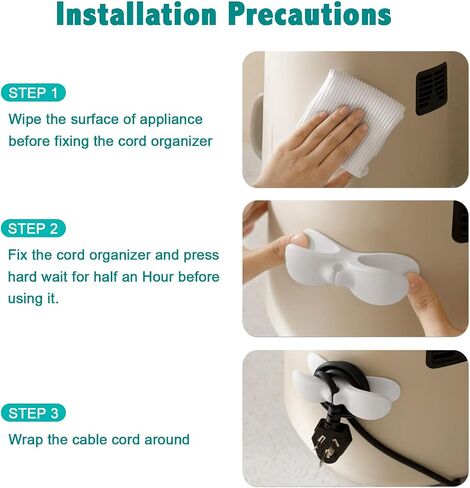 Installation Precautions

STEP 1

Wipe the surface of appliance before fixing the cord organizer

STEP 2

Fix the cord organizer and press hard wait for half an Hour before using it.

STEP 3

Wrap the cable cord around