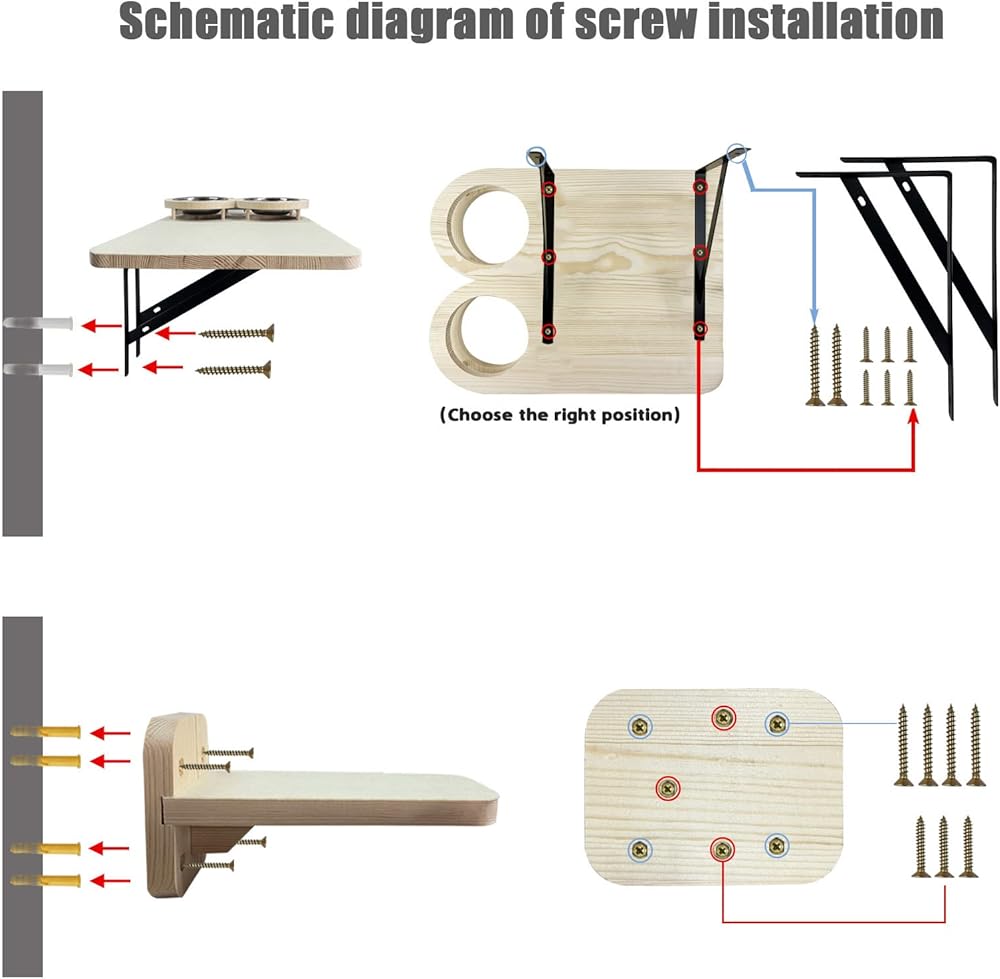 Schematic diagram of screw installation

(Choose the right position)