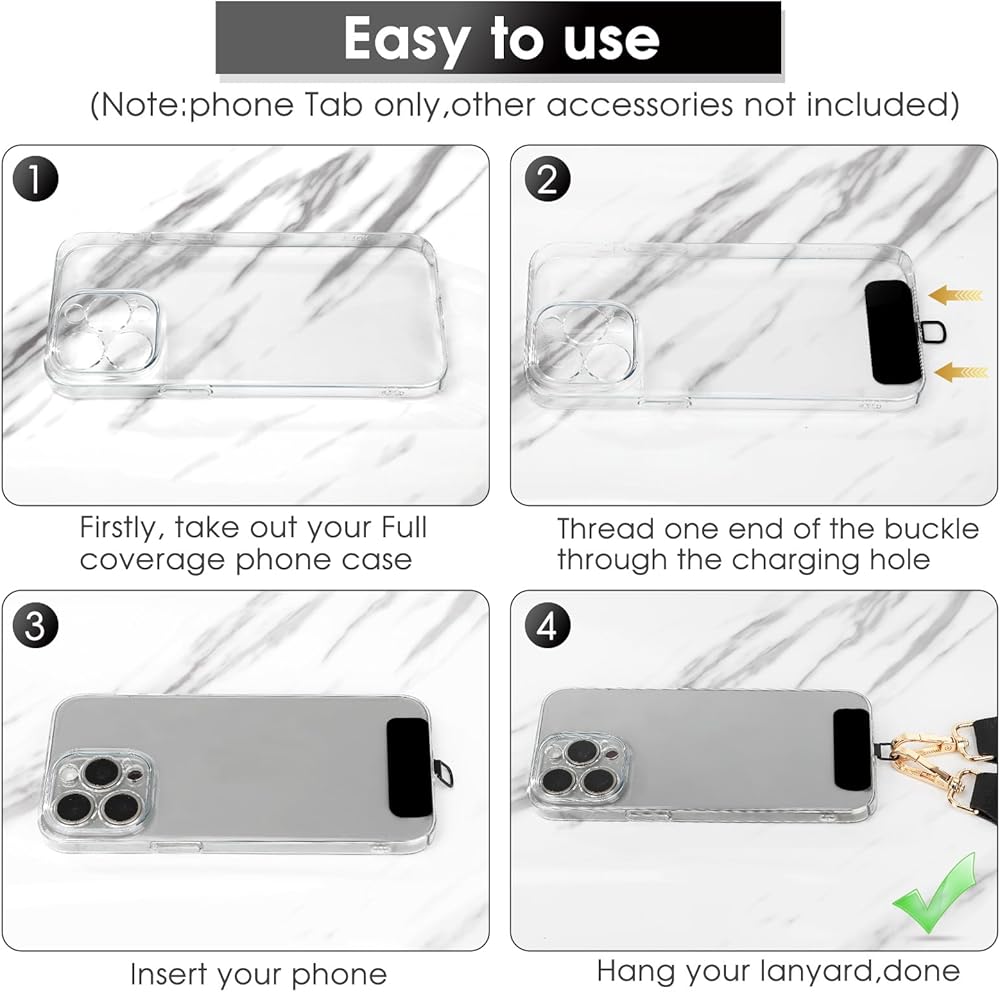 Easy to use

(Note:phone Tab only,other accessories not included)

1

Firstly, take out your Full coverage phone case

2

Thread one end of the buckle through the charging hole

3

Insert your phone

4

Hang your lanyard,done