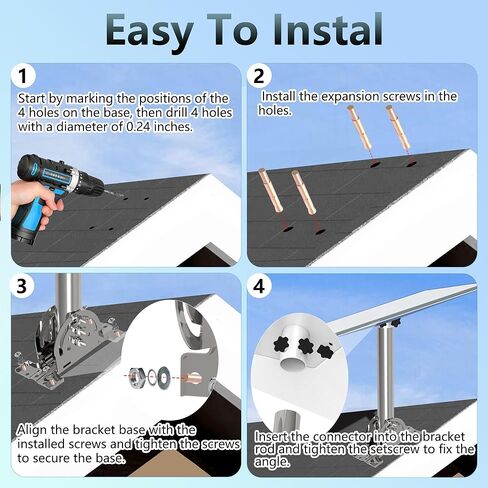 Easy To Instal

1
Start by marking the positions of the 4 holes on the base, then drill 4 holes with a diameter of 0.24 inches.

2
Install the expansion screws in the holes.

3
Align the bracket base with the installed screws and tighten the screws to secure the base.

4
Insert the connector into the bracket rod and tighten the setscrew to fix the angle.