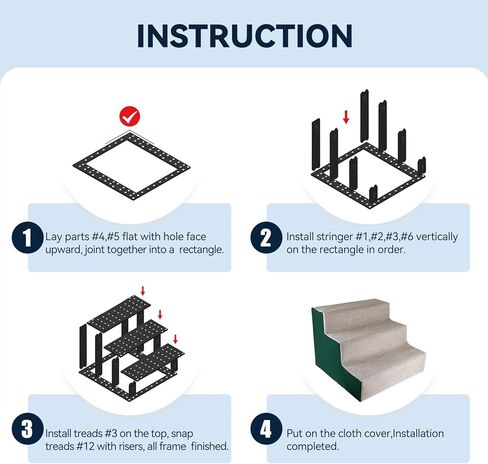 INSTRUCTION

1 Lay parts #4,#5 flat with hole face upward, joint together into a rectangle.

2 Install stringer #1,#2,#3,#6 vertically on the rectangle in order.

3 Install treads #3 on the top, snap treads #12 with risers, all frame finished.

4 Put on the cloth cover,Installation completed.