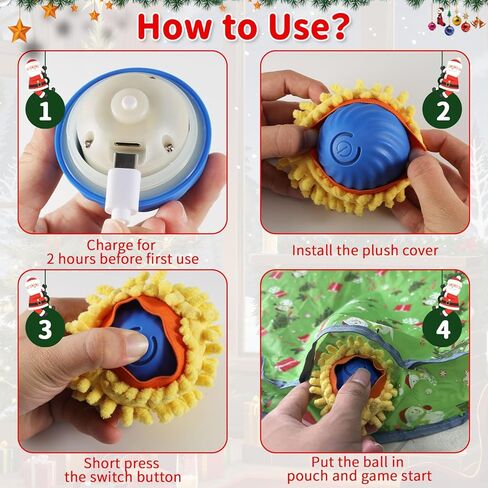 How to Use?

1

Charge for 2 hours before first use

2

Install the plush cover

3

Short press the switch button

4

Put the ball in pouch and game start