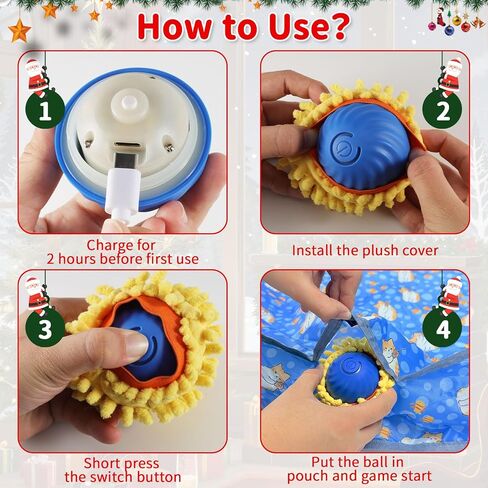 How to Use?

1

Charge for 2 hours before first use

2

Install the plush cover

3

Short press the switch button

4

Put the ball in pouch and game start