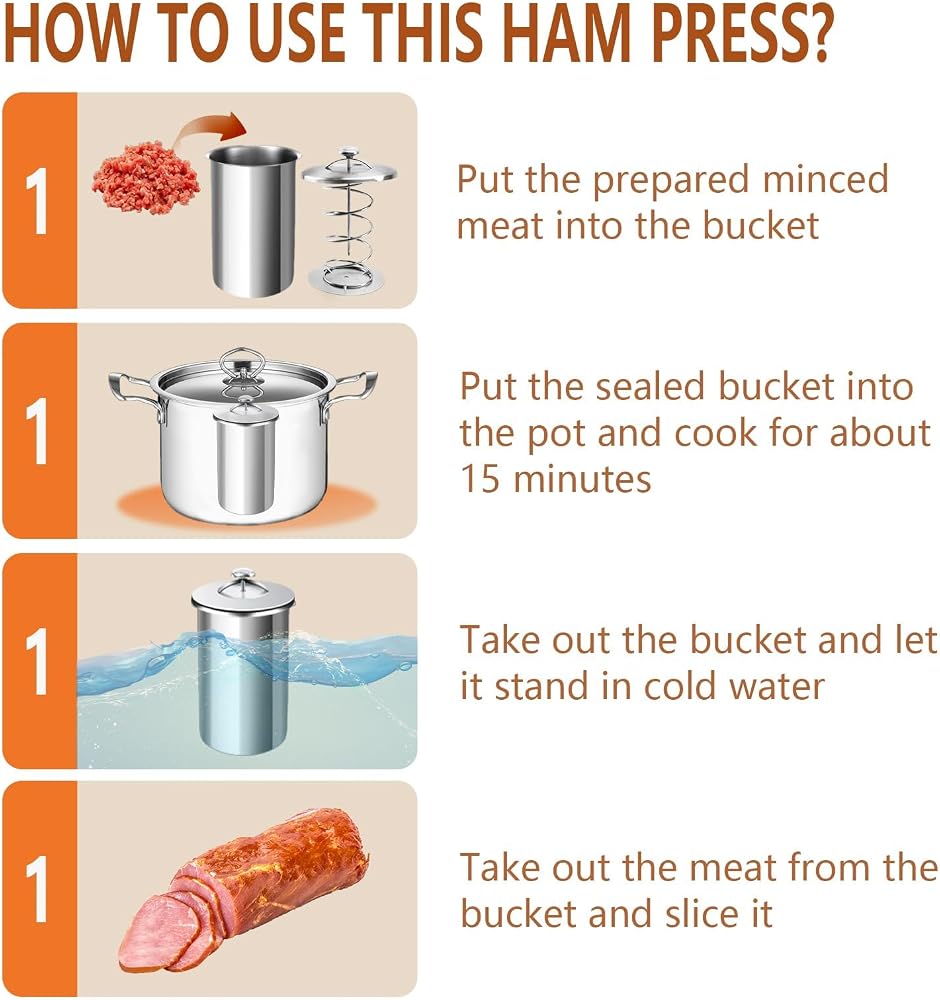 HOW TO USE THIS HAM PRESS?

1

Put the prepared minced meat into the bucket

1

Put the sealed bucket into the pot and cook for about 15 minutes

1

Take out the bucket and let it stand in cold water

1

Take out the meat from the bucket and slice it