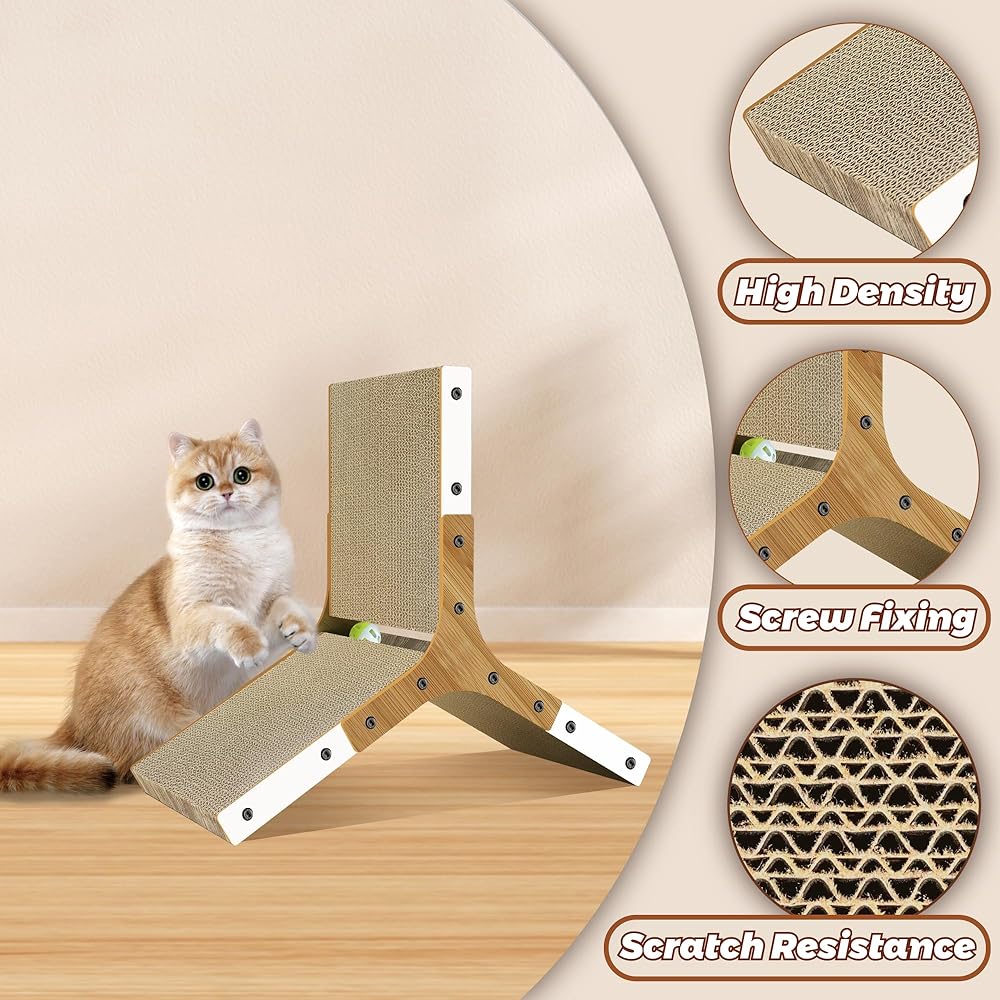 High Density

Screw Fixing

Scratch Resistance