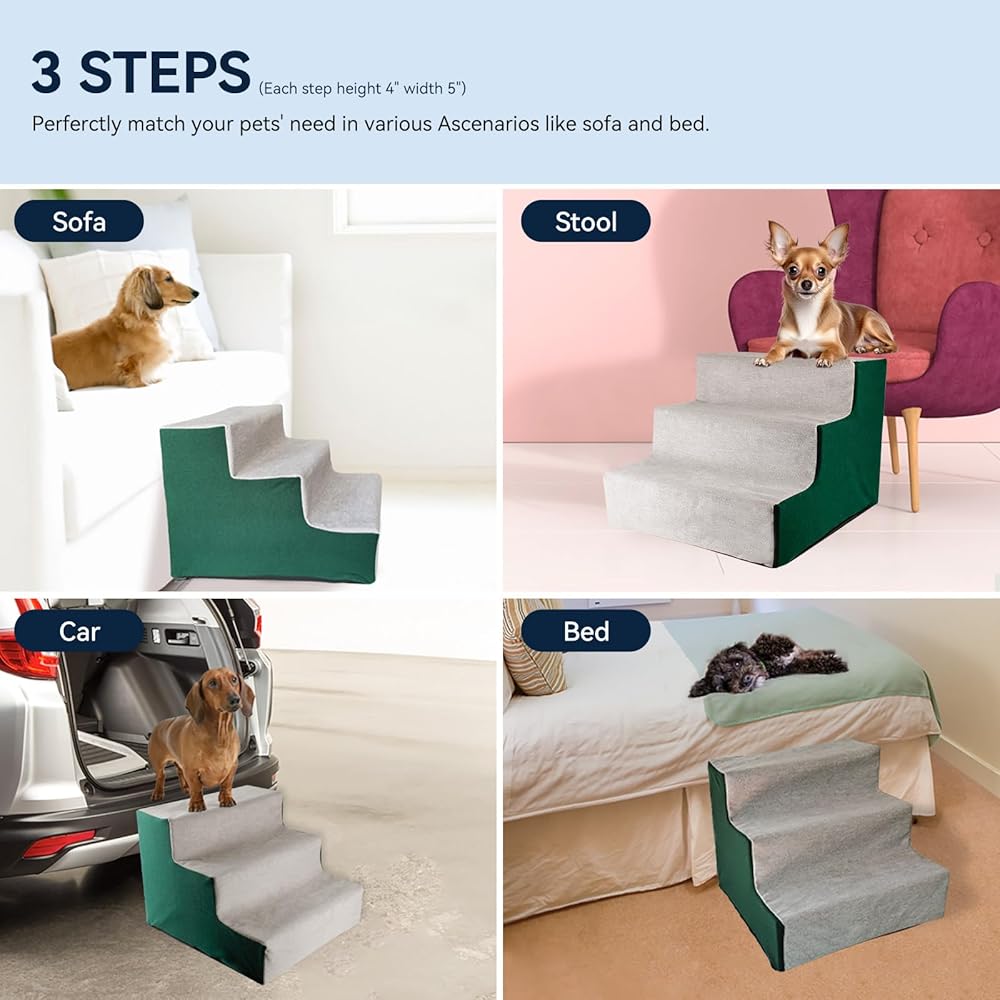 3 STEPS (Each step height 4" width 5")

Perfectly match your pets' need in various Ascenarios like sofa and bed.

Sofa

Stool

Car

Bed