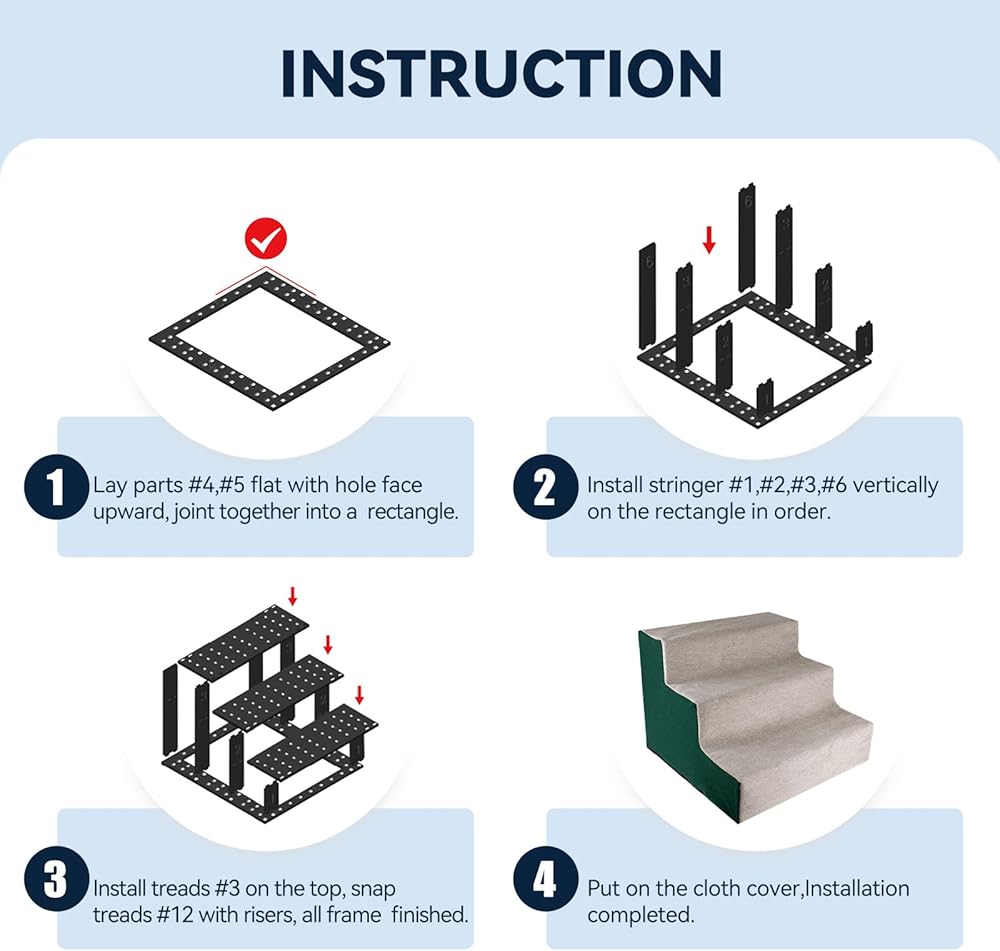 INSTRUCTION

1 Lay parts #4,#5 flat with hole face upward, joint together into a rectangle.

2 Install stringer #1,#2,#3,#6 vertically on the rectangle in order.

3 Install treads #3 on the top, snap treads #12 with risers, all frame finished.

4 Put on the cloth cover,Installation completed.