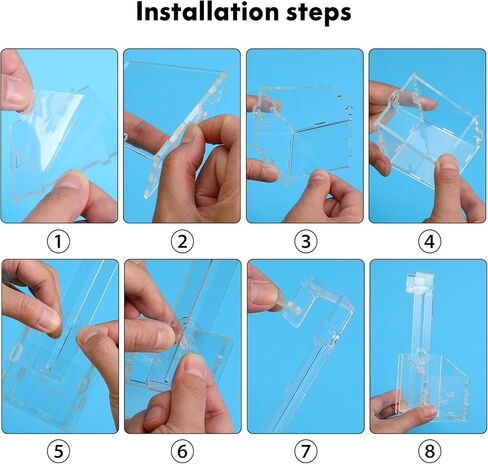 Installation steps

①

②

③

④

⑤

⑥

⑦

⑧