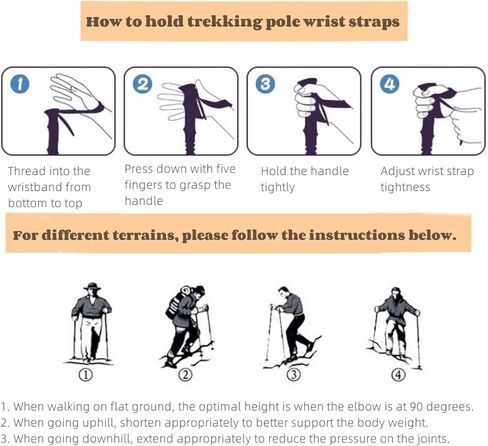 How to hold trekking pole wrist straps

1
Thread into the wristband from bottom to top

2
Press down with five fingers to grasp the handle

3
Hold the handle tightly

4
Adjust wrist strap tightness

For different terrains, please follow the instructions below.

①
②
③
④

1. When walking on flat ground, the optimal height is when the elbow is at 90 degrees.
2. When going uphill, shorten appropriately to better support the body weight.
3. When going downhill, extend appropriately to reduce the pressure on the joints.