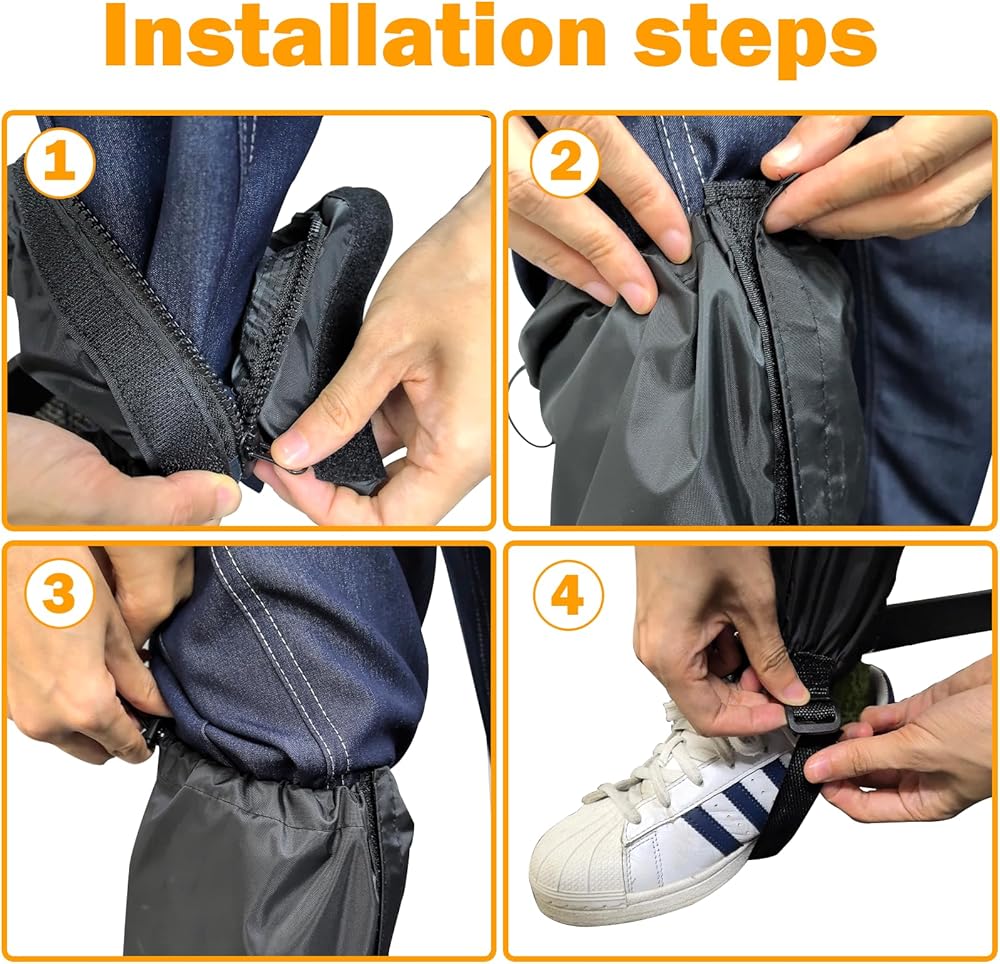 Installation steps

1

2

3

4