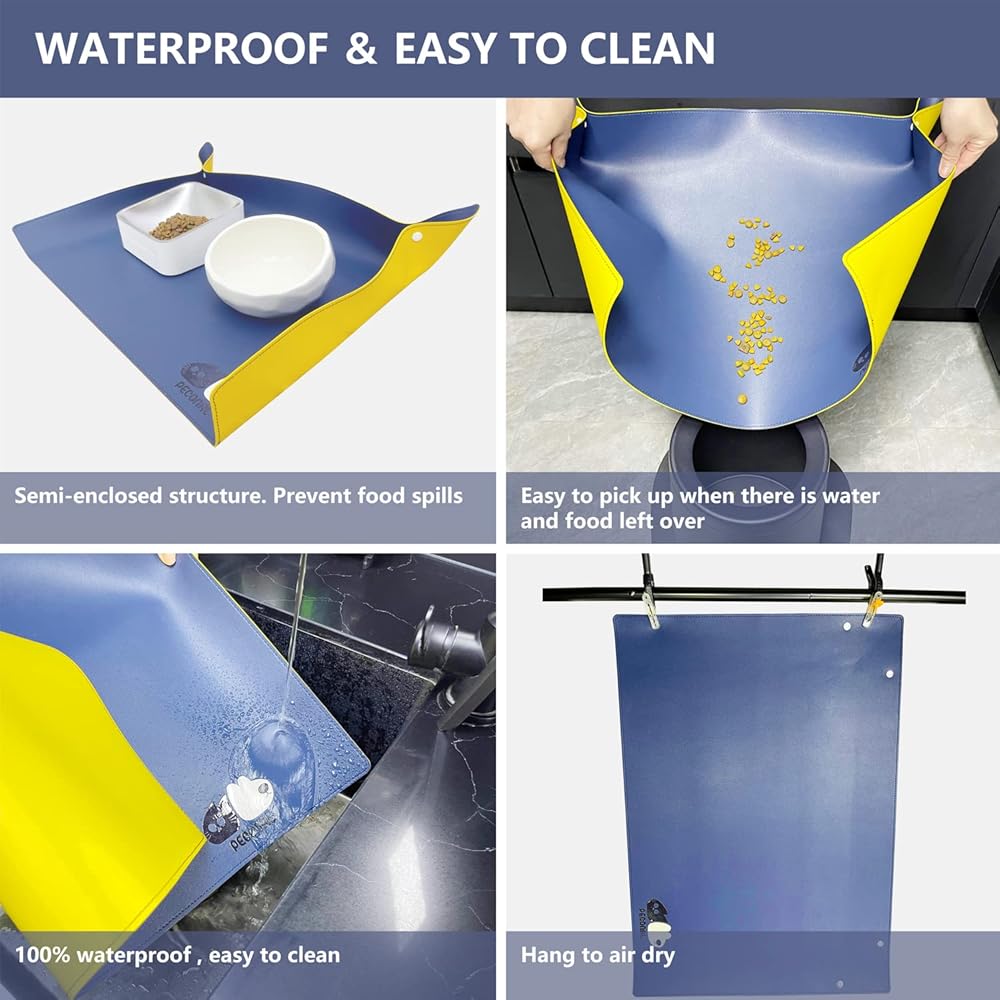 WATERPROOF & EASY TO CLEAN

Semi-enclosed structure. Prevent food spills

Easy to pick up when there is water and food left over

100% waterproof , easy to clean

Hang to air dry