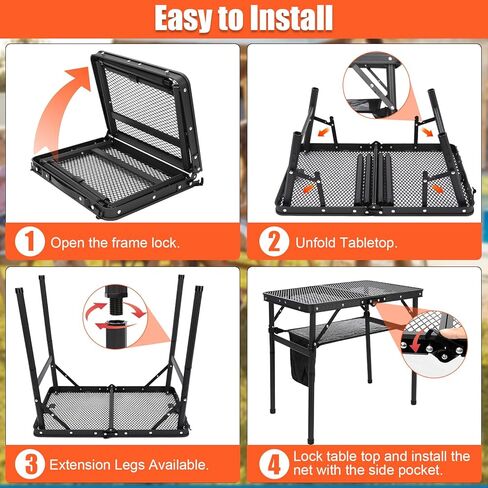 Easy to Install

1 Open the frame lock.

2 Unfold Tabletop.

3 Extension Legs Available.

4 Lock table top and install the net with the side pocket.