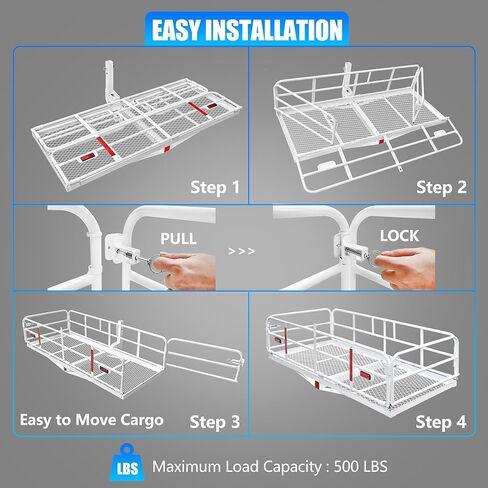 EASY INSTALLATION

Step 1

Step 2

PULL

>>>

LOCK

Easy to Move Cargo

Step 3

Step 4

LBS

Maximum Load Capacity : 500 LBS