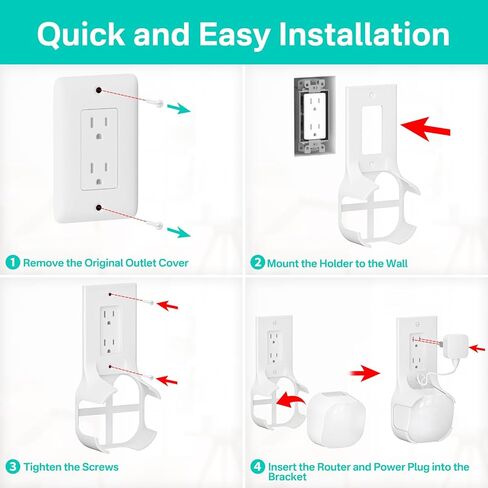 Quick and Easy Installation

1 Remove the Original Outlet Cover

2 Mount the Holder to the Wall

3 Tighten the Screws

4 Insert the Router and Power Plug into the Bracket