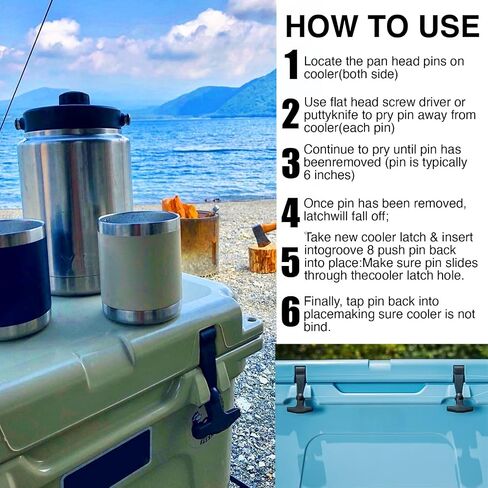 HOW TO USE

1 Locate the pan head pins on cooler(both side)

2 Use flat head screw driver or puttyknife to pry pin away from cooler(each pin)

3 Continue to pry until pin has beenremoved (pin is typically 6 inches)

4 Once pin has been removed, latchwill fall off;

5 Take new cooler latch & insert intogroove 8 push pin back into place:Make sure pin slides through thecooler latch hole.

6 Finally, tap pin back into placemaking sure cooler is not bind.