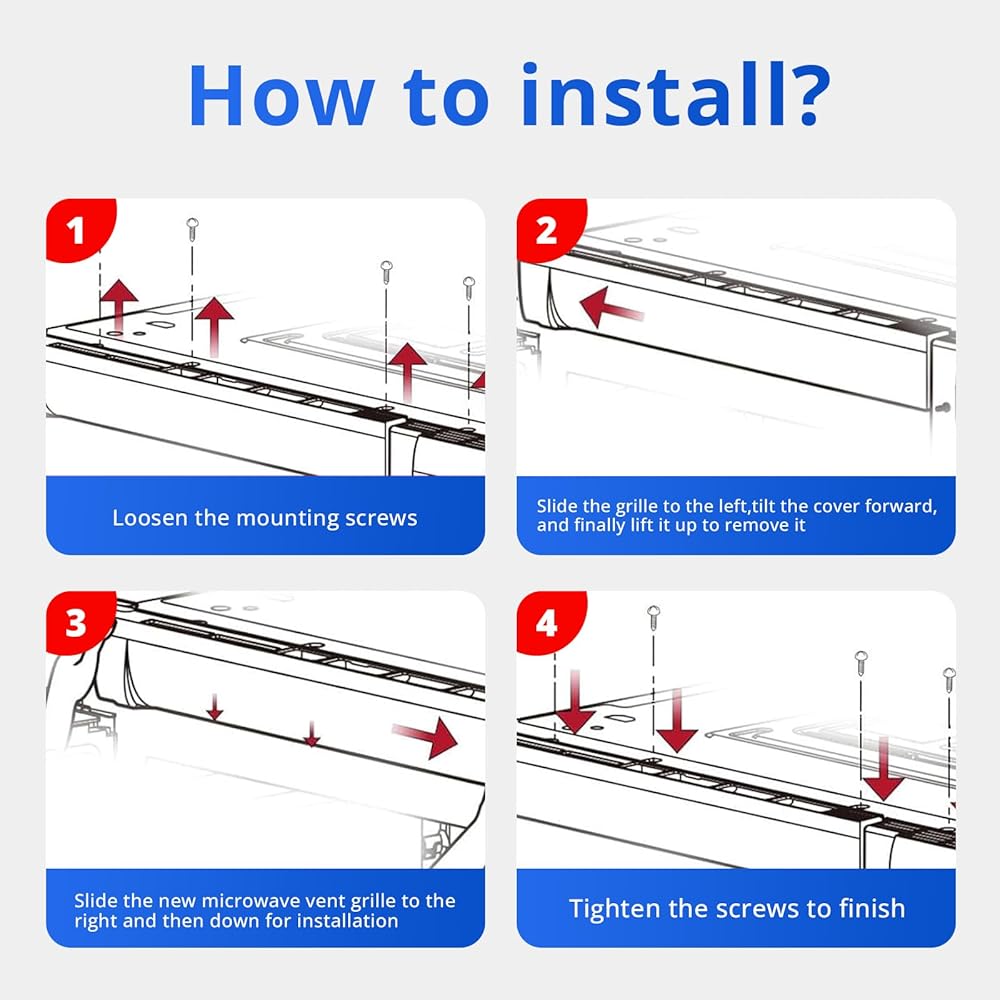 How to install?

1

Loosen the mounting screws

2

Slide the grille to the left,tilt the cover forward, and finally lift it up to remove it

3

Slide the new microwave vent grille to the right and then down for installation

4

Tighten the screws to finish