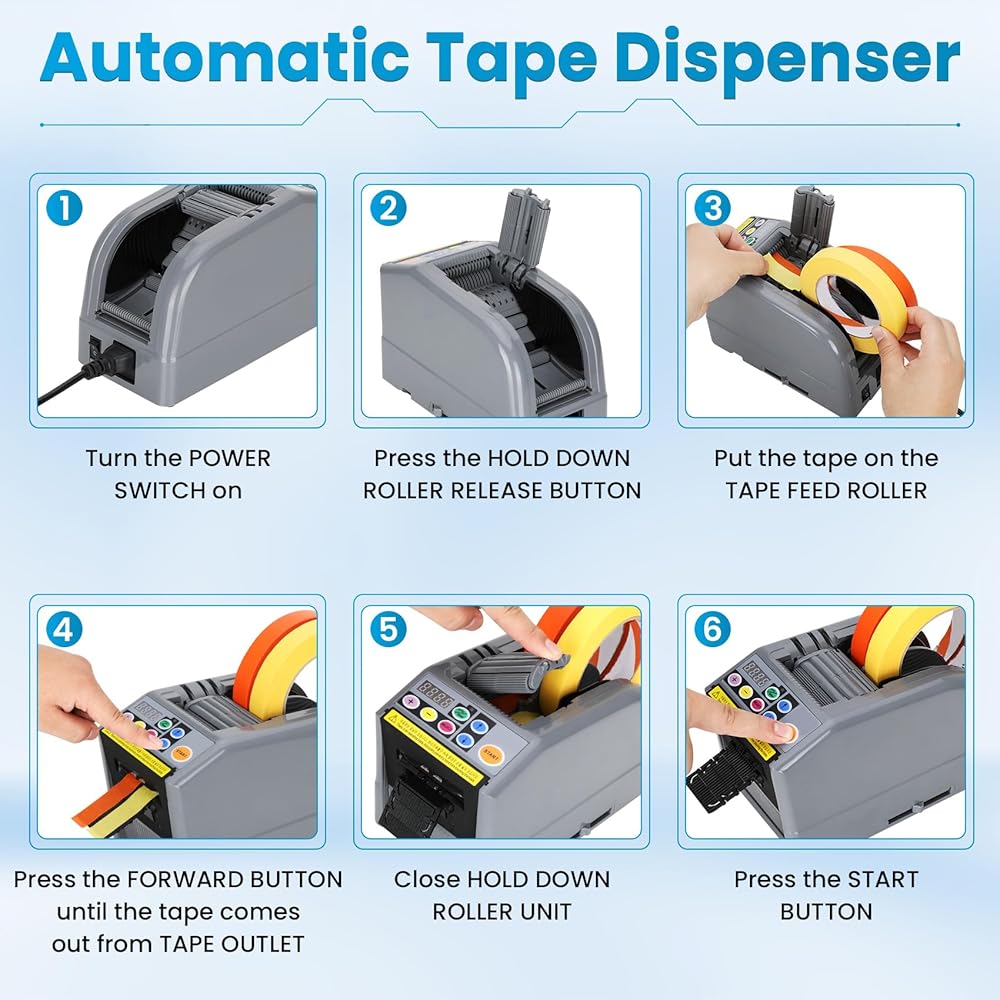 Automatic Tape Dispenser

1

Turn the POWER SWITCH on

2

Press the HOLD DOWN ROLLER RELEASE BUTTON

3

Put the tape on the TAPE FEED ROLLER

4

Press the FORWARD BUTTON until the tape comes out from TAPE OUTLET

5

START

Close HOLD DOWN ROLLER UNIT

6

Press the START BUTTON