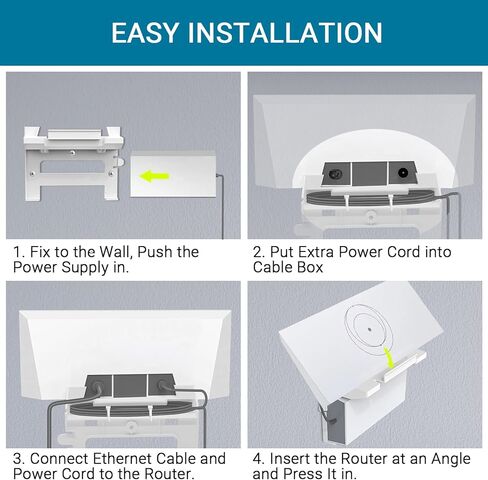 EASY INSTALLATION

1. Fix to the Wall, Push the Power Supply in.

2. Put Extra Power Cord into Cable Box

3. Connect Ethernet Cable and Power Cord to the Router.

4. Insert the Router at an Angle and Press It in.