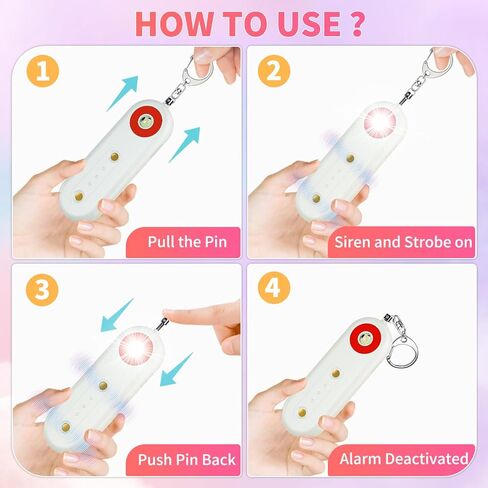 HOW TO USE ?

1

Pull the Pin

2

Siren and Strobe on

3

Push Pin Back

4

Alarm Deactivated