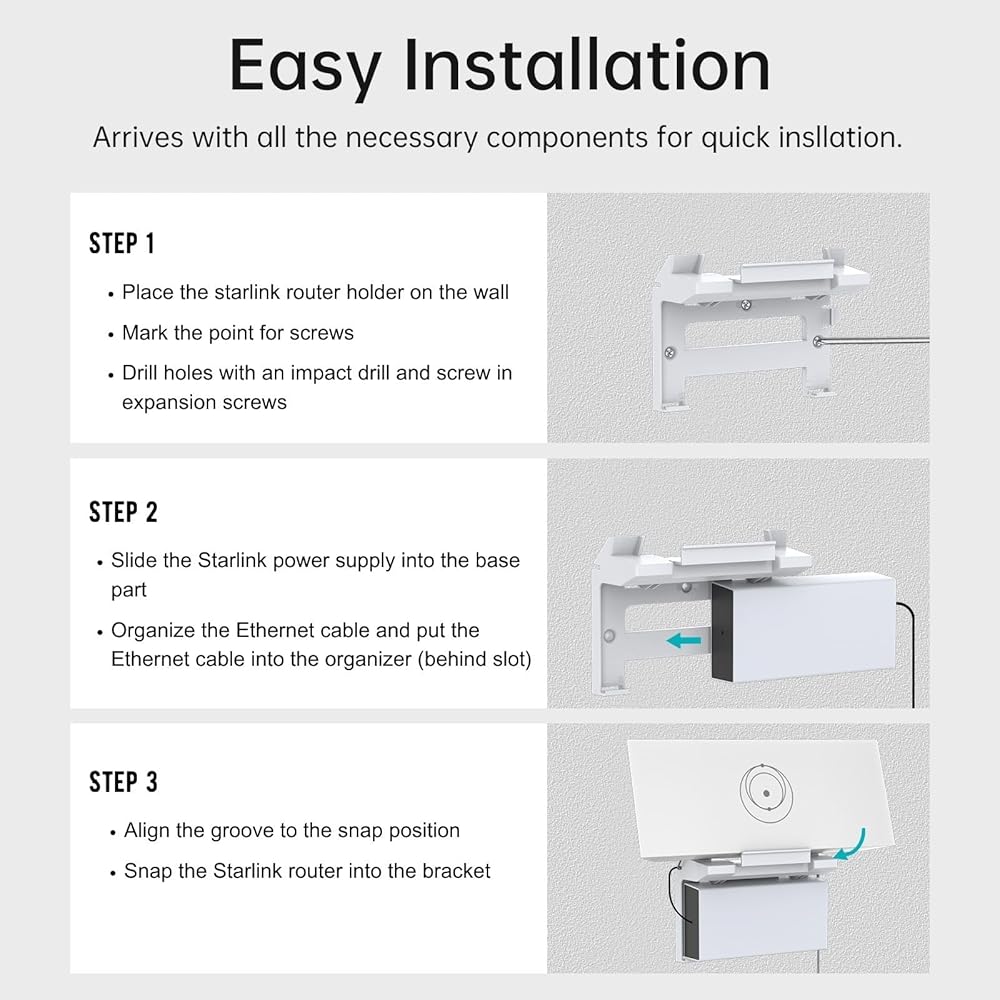 Easy Installation

Arrives with all the necessary components for quick insllation.

STEP 1

• Place the starlink router holder on the wall

• Mark the point for screws

• Drill holes with an impact drill and screw in expansion screws

STEP 2

• Slide the Starlink power supply into the base part

• Organize the Ethernet cable and put the Ethernet cable into the organizer (behind slot)

STEP 3

• Align the groove to the snap position

• Snap the Starlink router into the bracket