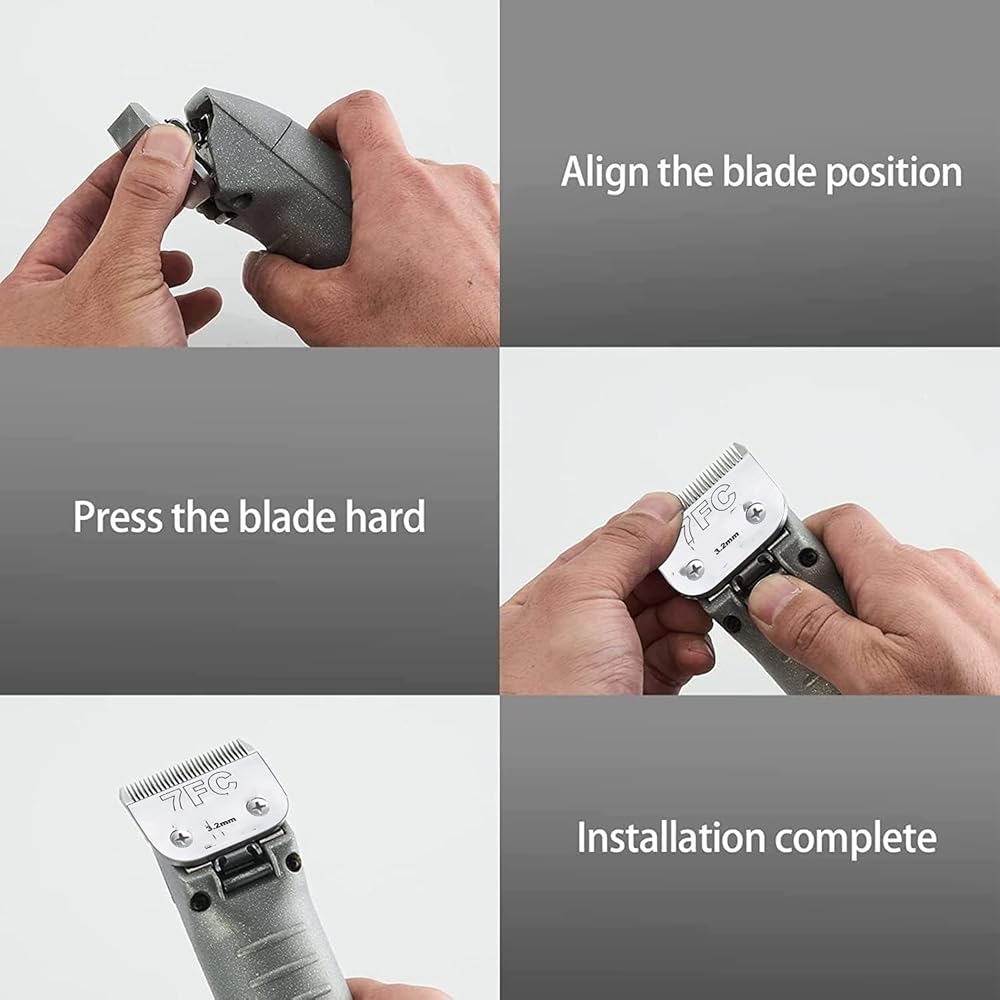 Align the blade position

Press the blade hard

7FC
3.2mm

7FC
3.2mm

Installation complete