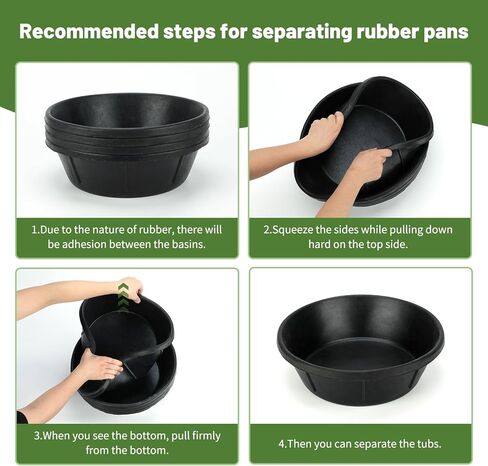 Recommended steps for separating rubber pans

1.Due to the nature of rubber, there will be adhesion between the basins.

2.Squeeze the sides while pulling down hard on the top side.

3.When you see the bottom, pull firmly from the bottom.

4.Then you can separate the tubs.